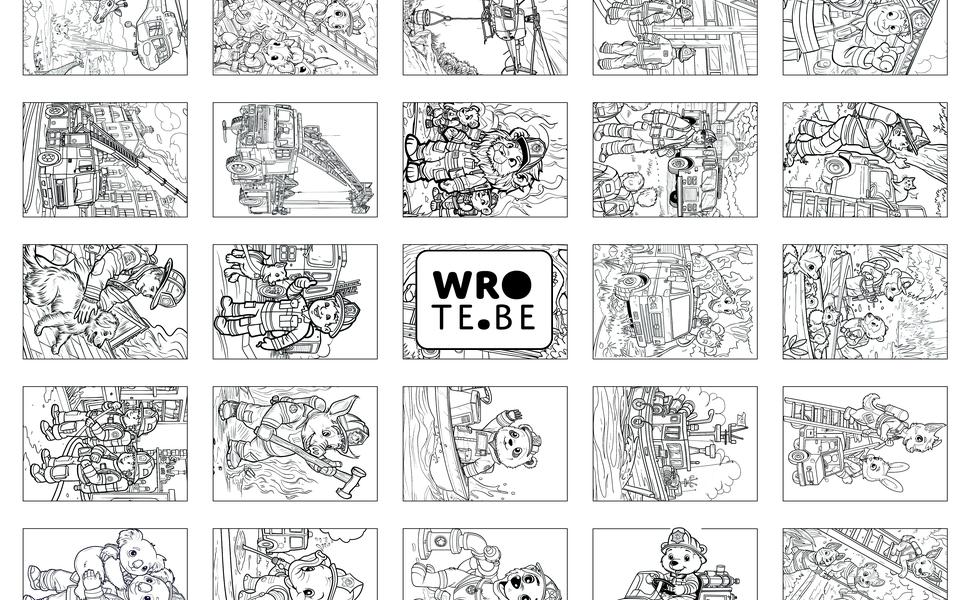 WRO
TE.BE