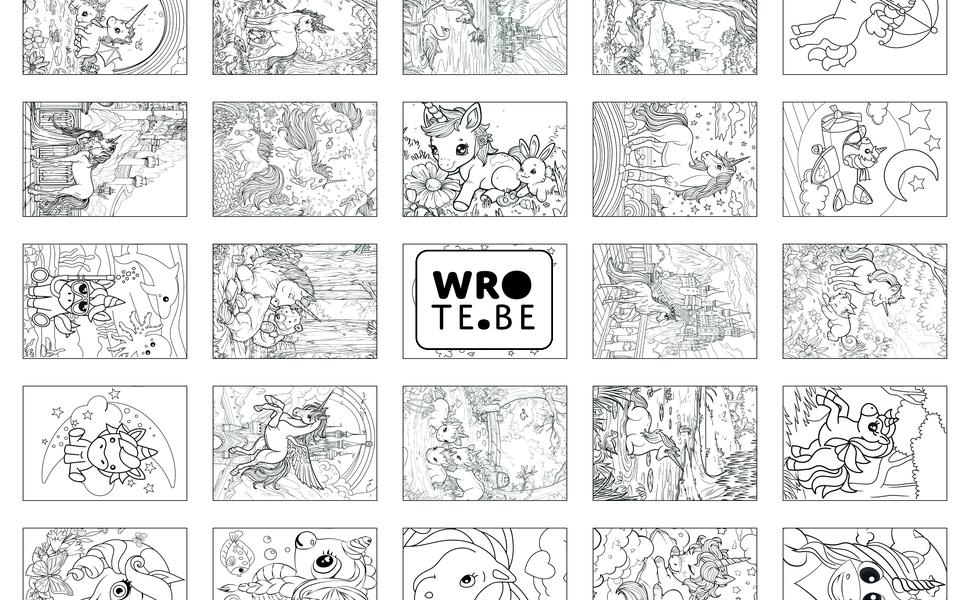 WRO
TE.BE