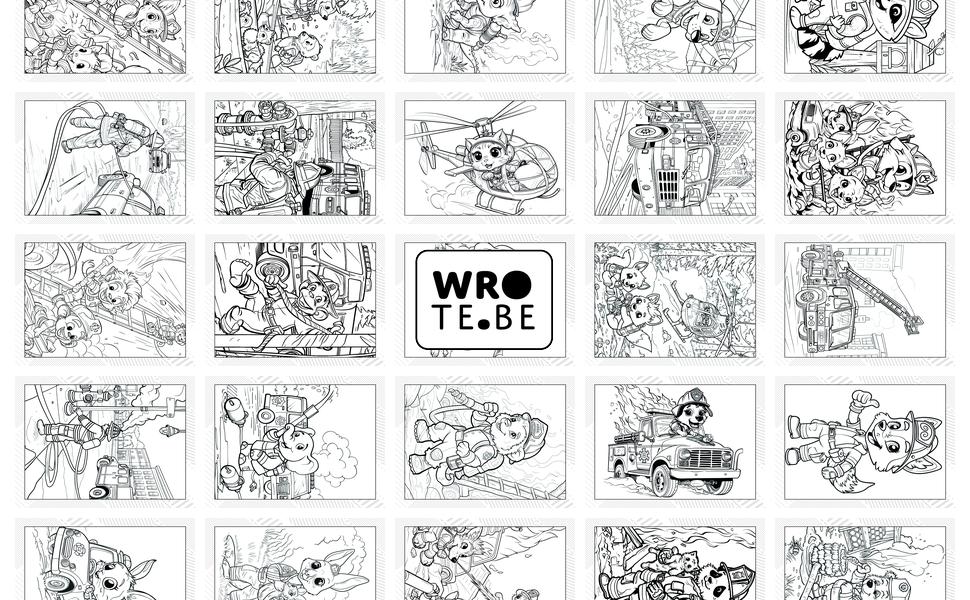 WRO
TE.BE