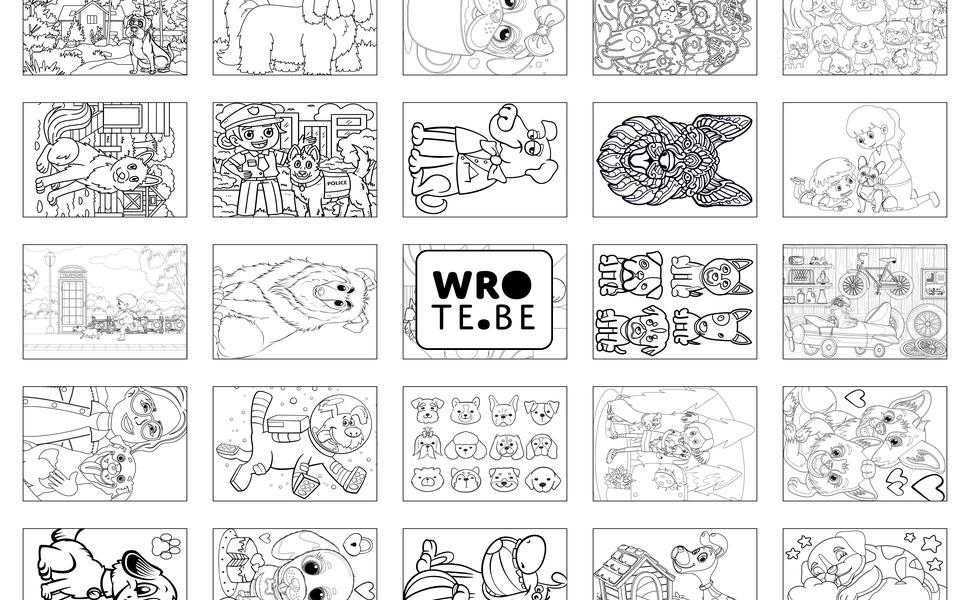 POLICE

WRO
TE.BE