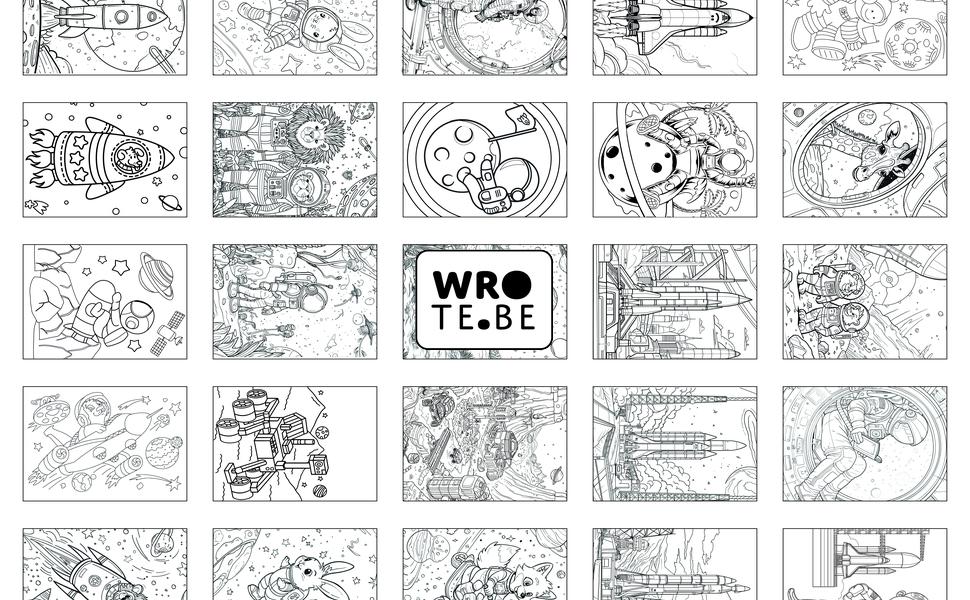 WRO
TE.BE